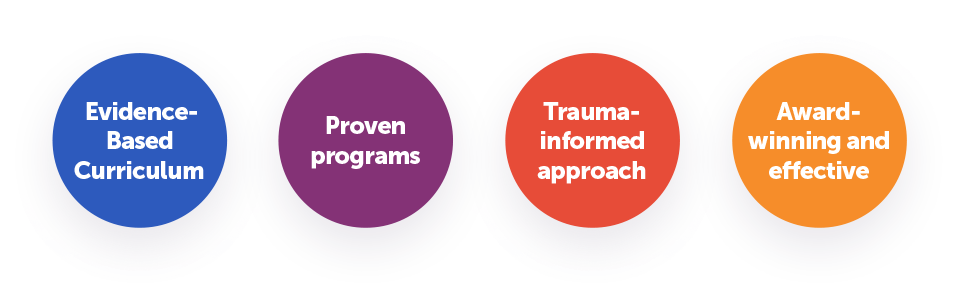 Evidence-Based Curriculum

Proven programs

Trauma-informed approach

Award-winning and effective